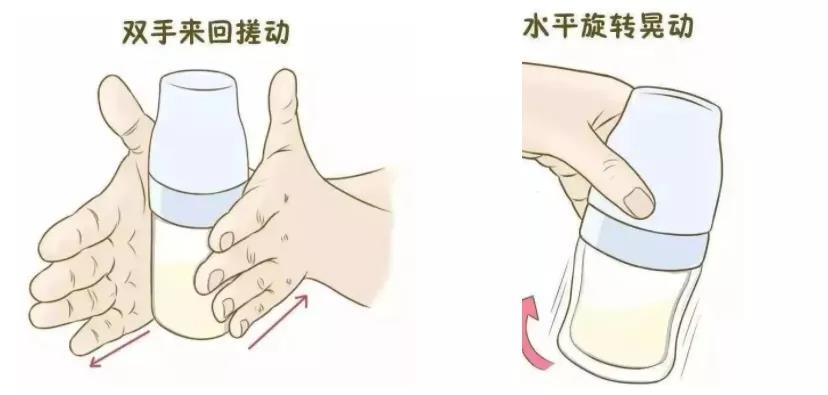 双手来回搓动

水平旋转晃动